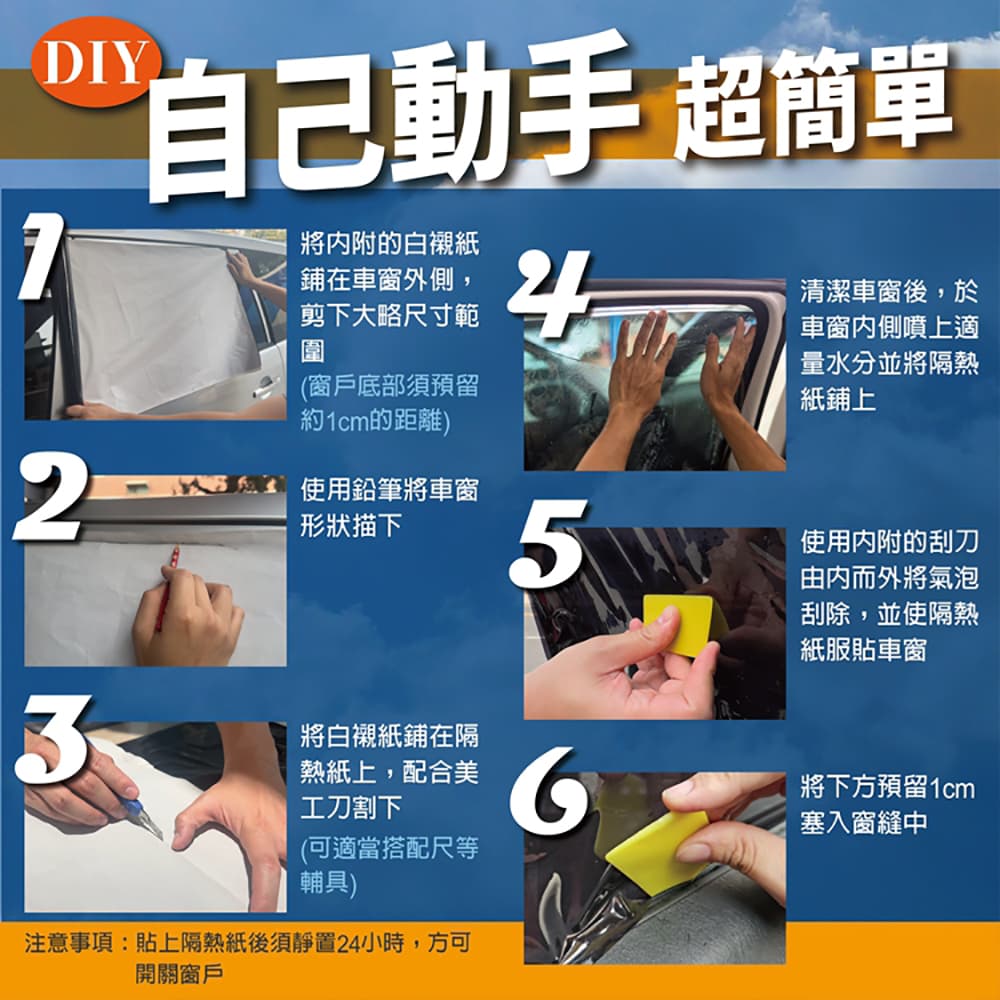 DIY 自己動手 超簡單

1
將內附的白襯紙鋪在車窗外側，剪下大略尺寸範圍
(窗戶底部須預留約1cm的距離)

2
使用鉛筆將車窗形狀描下

3
將白襯紙鋪在隔熱紙上，配合美工刀割下
(可適當搭配尺等輔具)

4
清潔車窗後，於車窗內側噴上適量水分並將隔熱紙鋪上

5
使用內附的刮刀由內而外將氣泡刮除，並使隔熱紙服貼車窗

6
將下方預留1cm塞入窗縫中

注意事項：貼上隔熱紙後須靜置24小時，方可開關窗戶